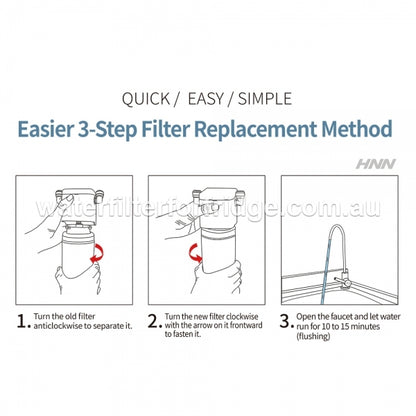 QUICK / EASY / SIMPLE

Easier 3-Step Filter Replacement Method

HNN

waterfilterforfridge.com.au

1. Turn the old filter anticlockwise to separate it.

2. Turn the new filter clockwise with the arrow on it frontward to fasten it.

3. Open the faucet and let water run for 10 to 15 minutes (flushing)