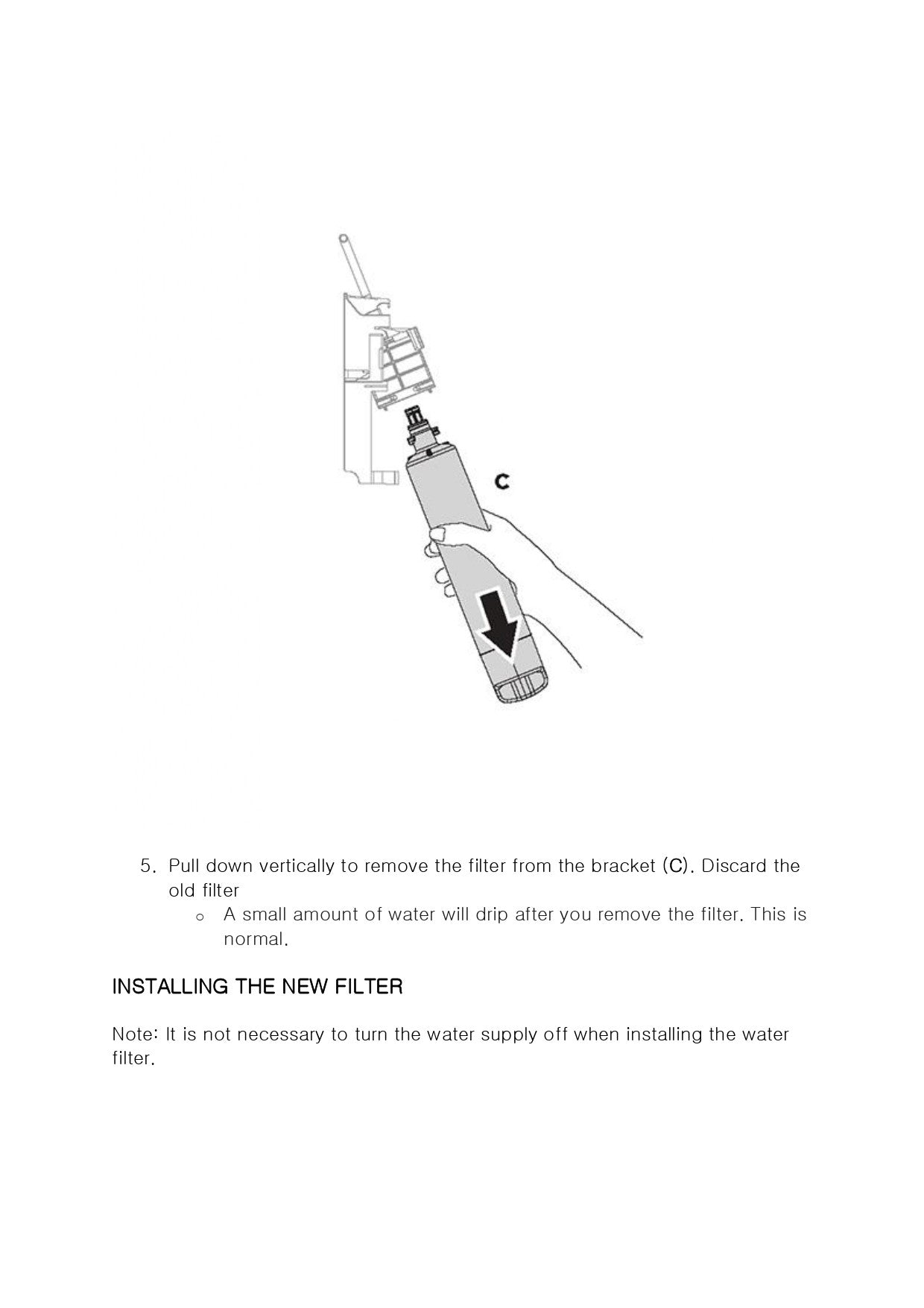 C

5. Pull down vertically to remove the filter from the bracket (C). Discard the old filter
 o A small amount of water will drip after you remove the filter. This is normal.

INSTALLING THE NEW FILTER

Note: It is not necessary to turn the water supply off when installing the water filter.