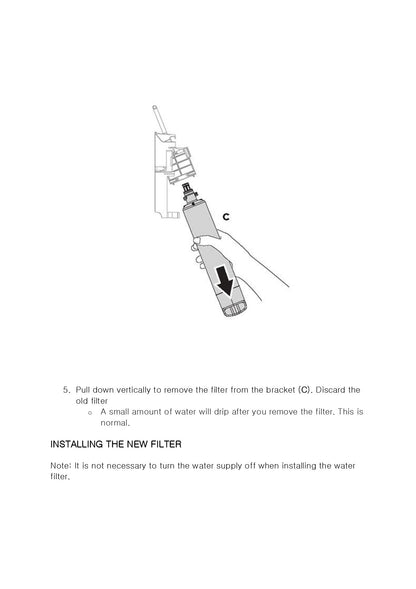 C

5. Pull down vertically to remove the filter from the bracket (C). Discard the old filter
o A small amount of water will drip after you remove the filter. This is normal.

INSTALLING THE NEW FILTER

Note: It is not necessary to turn the water supply off when installing the water filter.