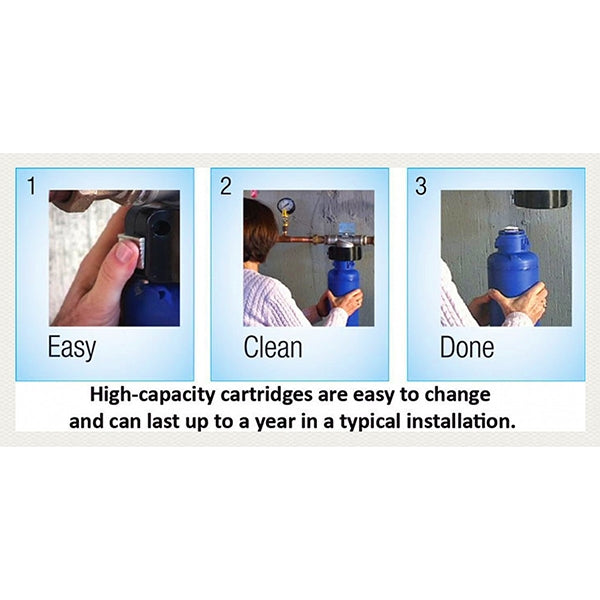 1

Easy

2

Clean

3

Done

High-capacity cartridges are easy to change and can last up to a year in a typical installation.