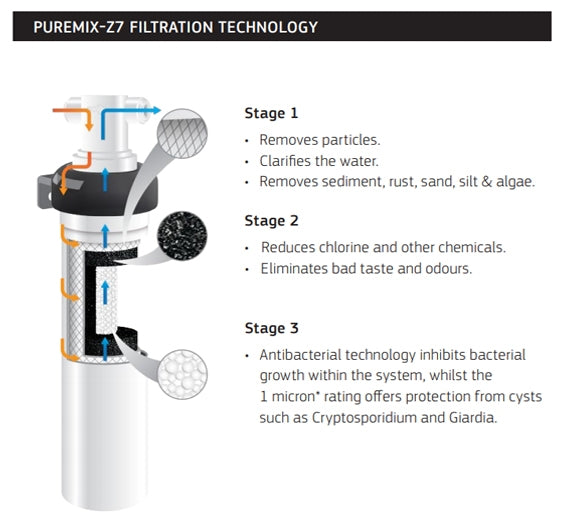 PUREMIX-Z7 FILTRATION TECHNOLOGY

Stage 1

• Removes particles.
• Clarifies the water.
• Removes sediment, rust, sand, silt & algae.

Stage 2

• Reduces chlorine and other chemicals.
• Eliminates bad taste and odours.

Stage 3

• Antibacterial technology inhibits bacterial growth within the system, whilst the 1 micron* rating offers protection from cysts such as Cryptosporidium and Giardia.